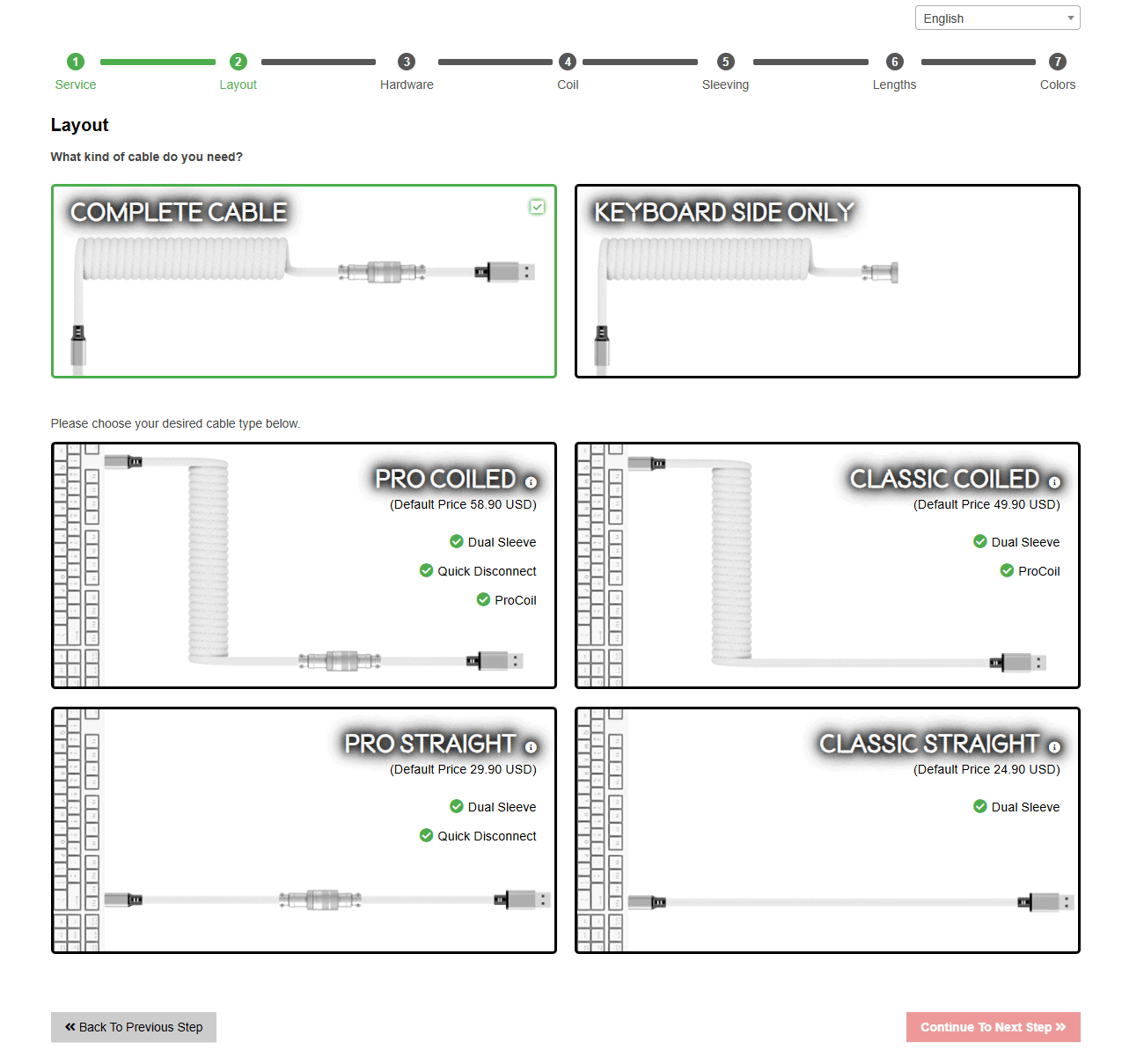 English

1 Service 2 Layout 3 Hardware 4 Coil 5 Sleeving 6 Lengths 7 Colors

Layout

What kind of cable do you need?

COMPLETE CABLE

KEYBOARD SIDE ONLY

Please choose your desired cable type below.

PRO COILED
(Default Price 58.90 USD)
Dual Sleeve
Quick Disconnect
ProCoil

CLASSIC COILED
(Default Price 49.90 USD)
Dual Sleeve
ProCoil

PRO STRAIGHT
(Default Price 29.90 USD)
Dual Sleeve
Quick Disconnect

CLASSIC STRAIGHT
(Default Price 24.90 USD)
Dual Sleeve

« Back To Previous Step

Continue To Next Step »